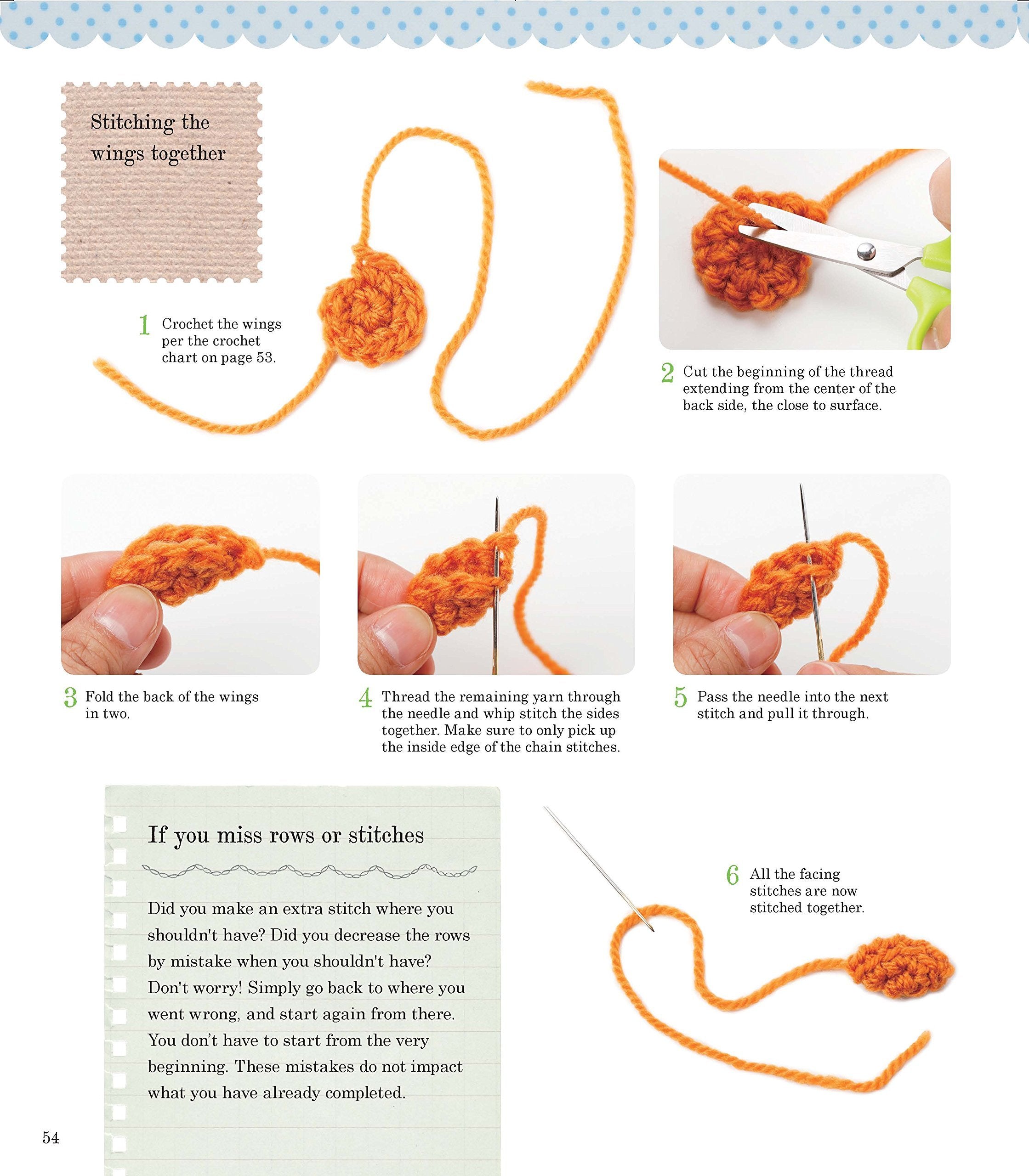 Stitching the wings together

1 Crochet the wings per the crochet chart on page 53.

2 Cut the beginning of the thread extending from the center of the back side, the close to surface.

3 Fold the back of the wings in two.

4 Thread the remaining yarn through the needle and whip stitch the sides together. Make sure to only pick up the inside edge of the chain stitches.

5 Pass the needle into the next stitch and pull it through.

If you miss rows or stitches

Did you make an extra stitch where you shouldn't have? Did you decrease the rows by mistake when you shouldn't have? Don't worry! Simply go back to where you went wrong, and start again from there. You don't have to start from the very beginning. These mistakes do not impact what you have already completed.

6 All the facing stitches are now stitched together.

54